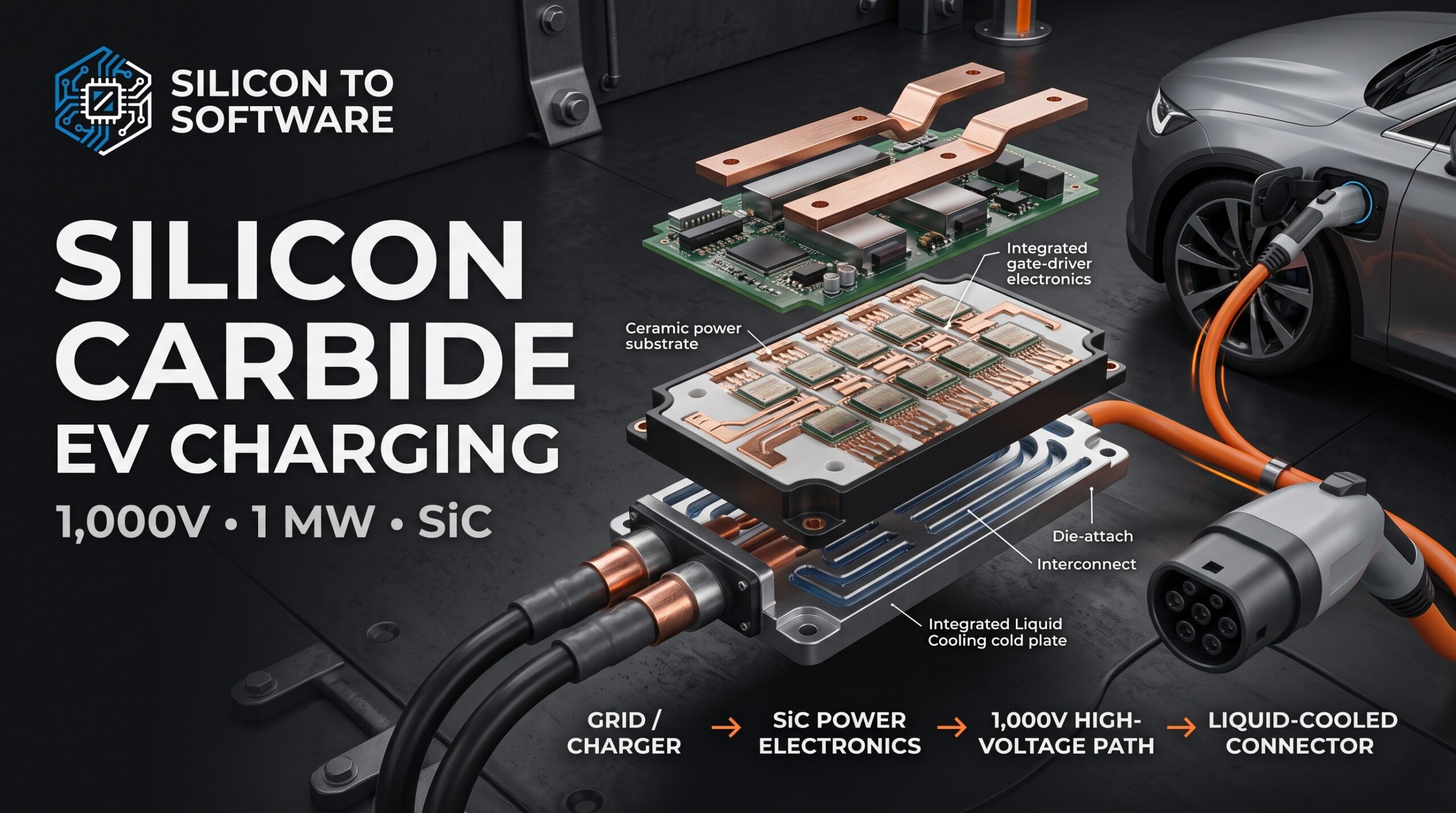 SILICON TO SOFTWARE

SILICON CARBIDE EV CHARGING

1,000V • 1 MW • SiC

Integrated gate-driver electronics

Ceramic power substrate

Die-attach

Interconnect

Integrated Liquid Cooling cold plate

GRID / CHARGER → SiC POWER ELECTRONICS → 1,000V HIGH-VOLTAGE PATH → LIQUID-COOLED CONNECTOR